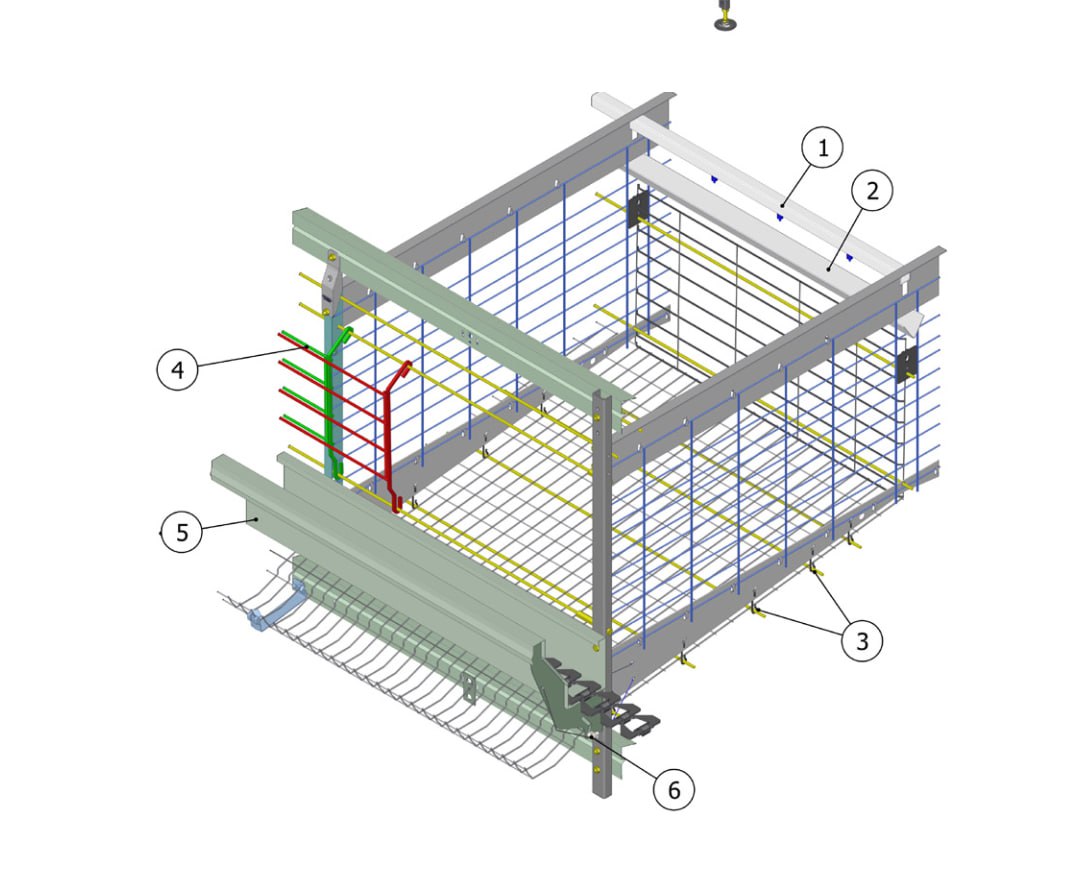 1
2
4
5
3
6